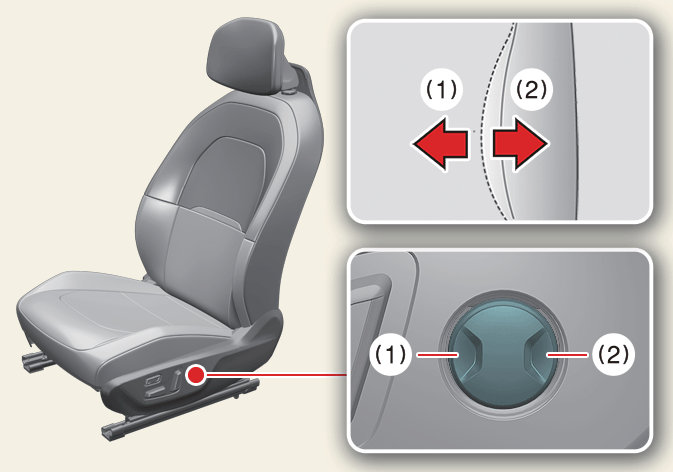 (1)
(2)
(1)
(2)