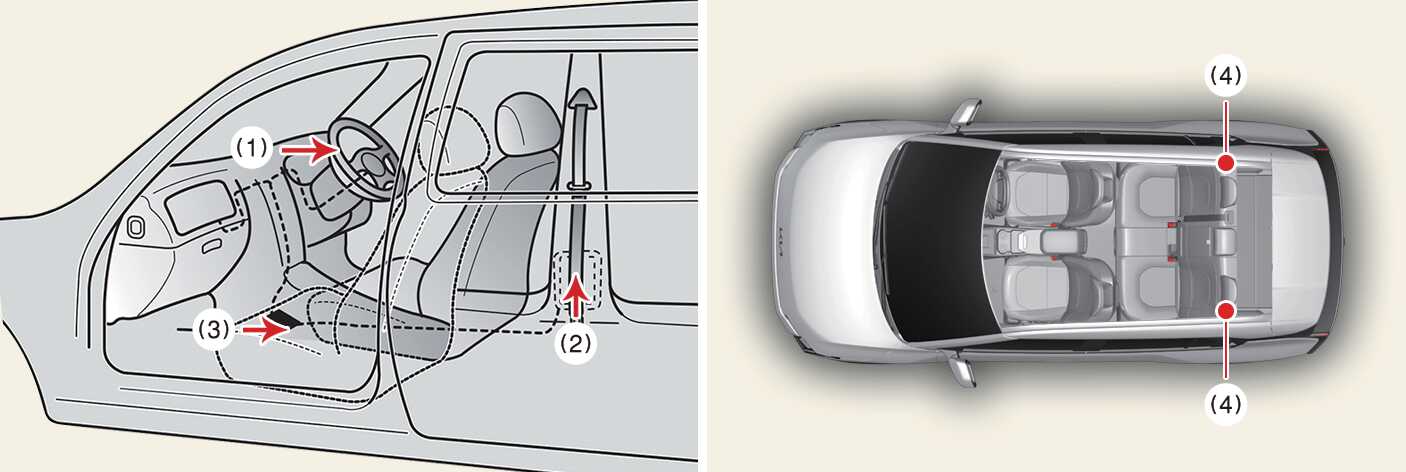 (1)
(3)
(2)
(4)
(4)