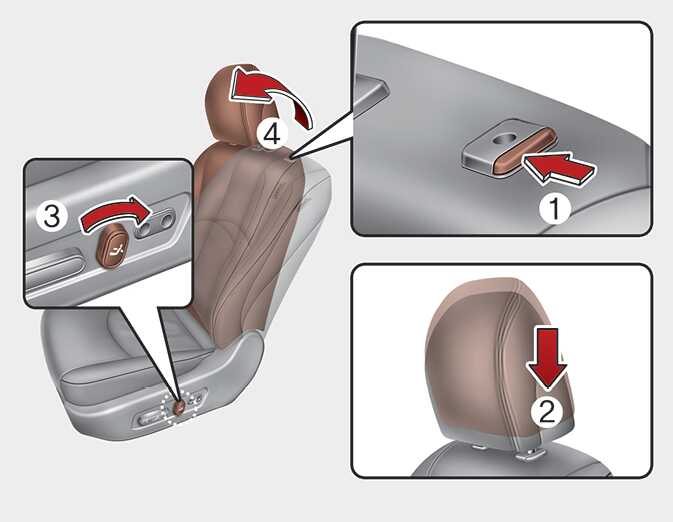 4
3
1
2