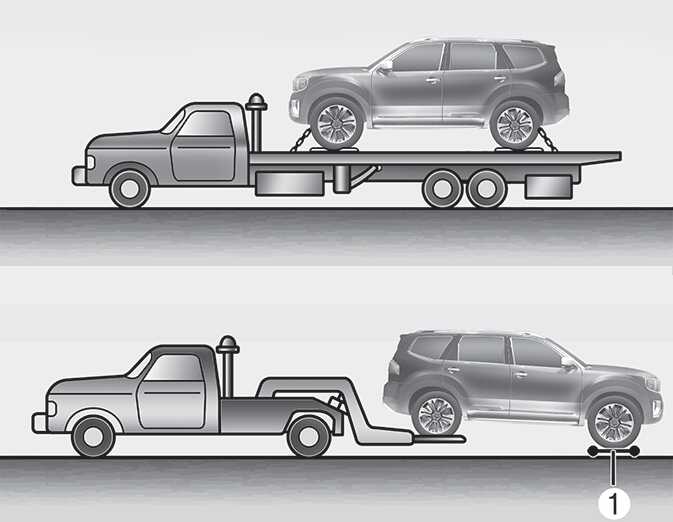 1