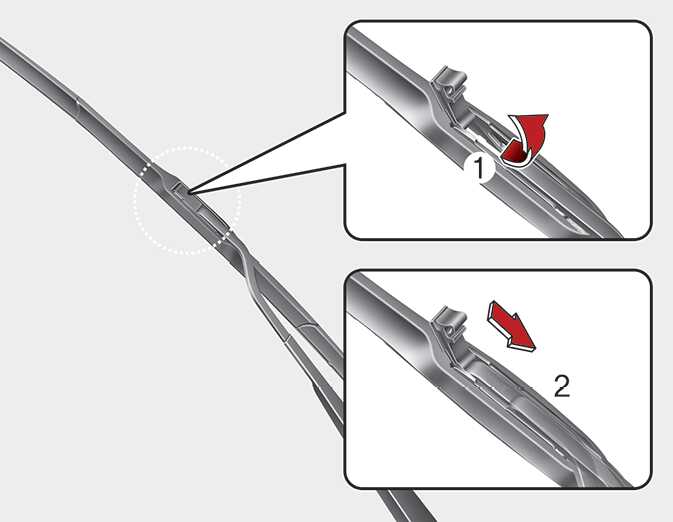 1

2