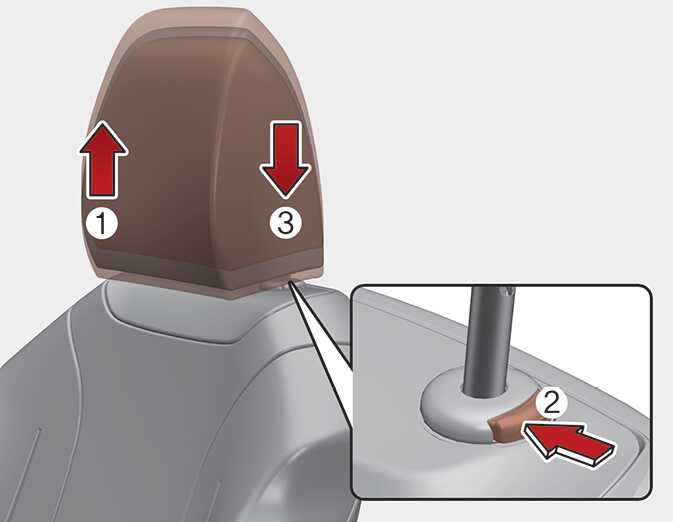 1
3
2