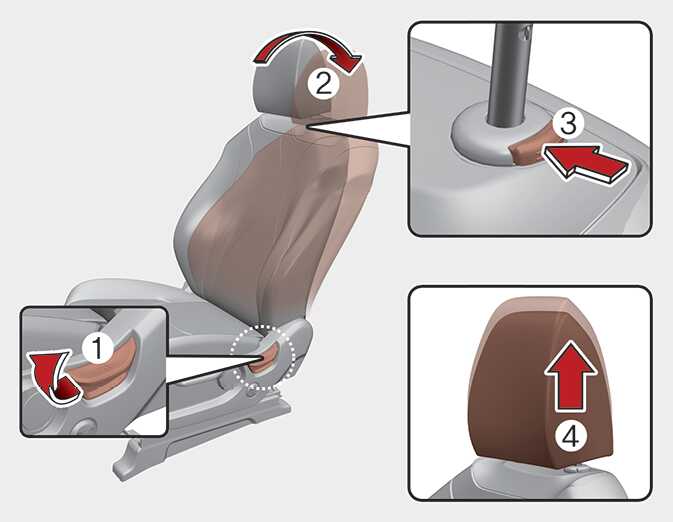 2
3
1
4