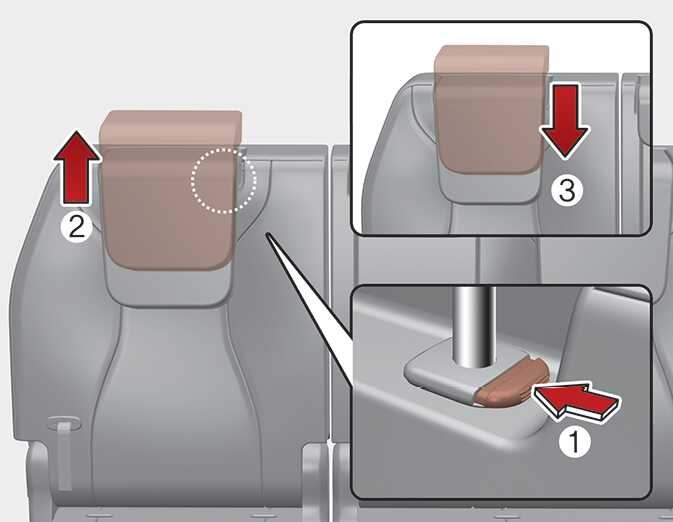 2
3
1