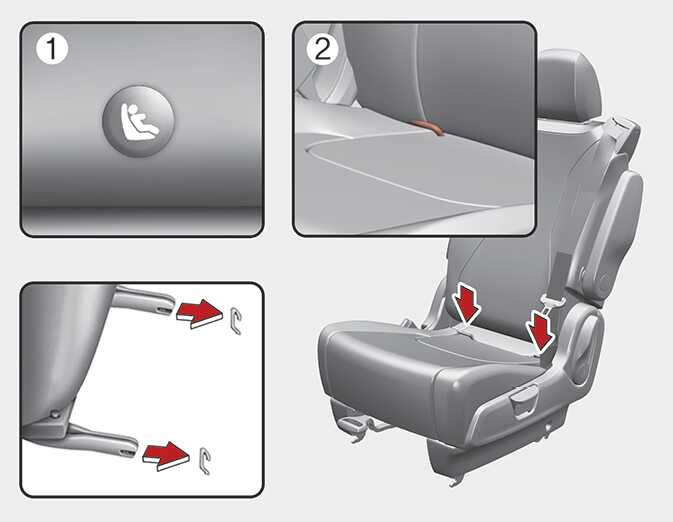 1

2