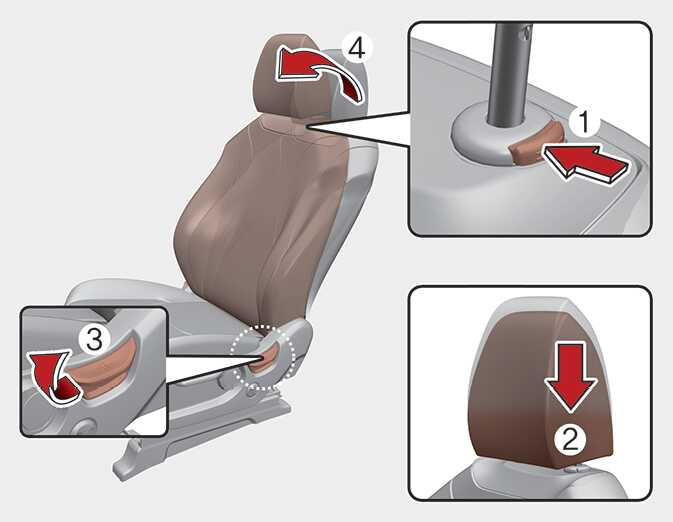 4
1
3
2