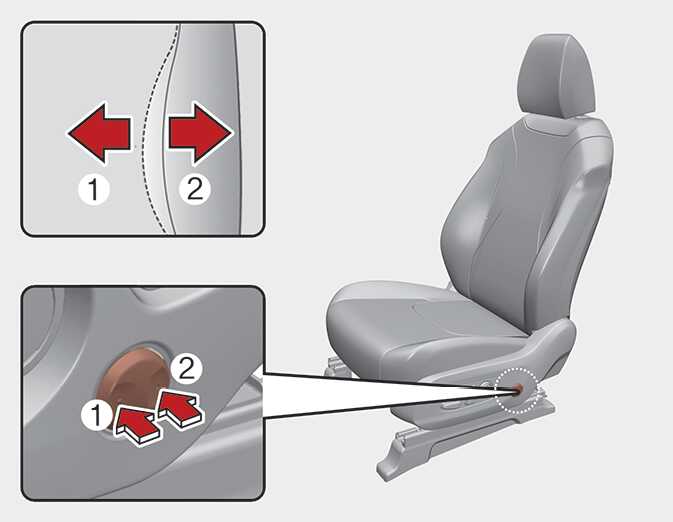 1
2
2
1