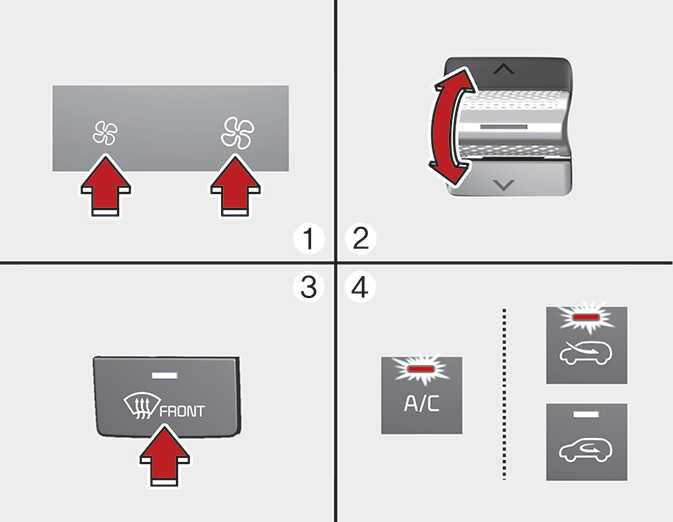 1
2
3
4
FRONT
A/C