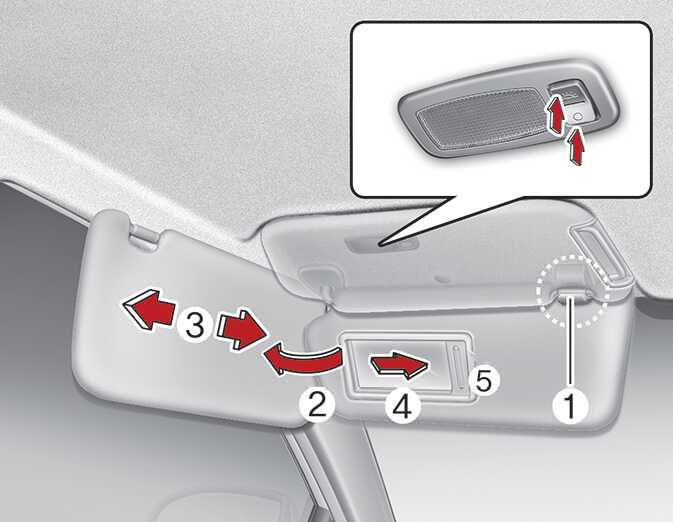 3
2
4
5
1