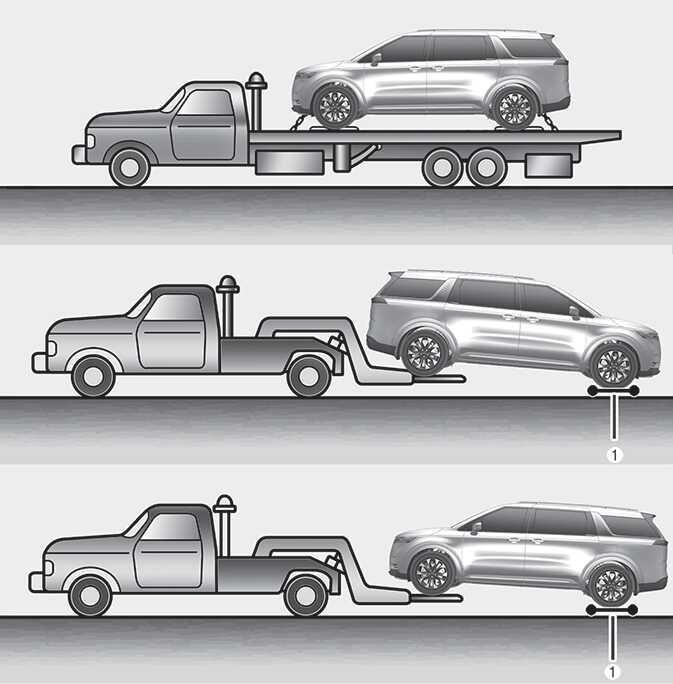 1

1