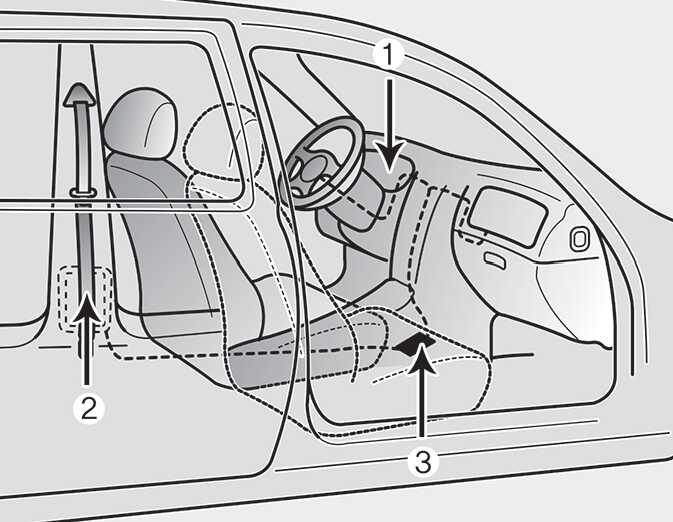 1
2
3