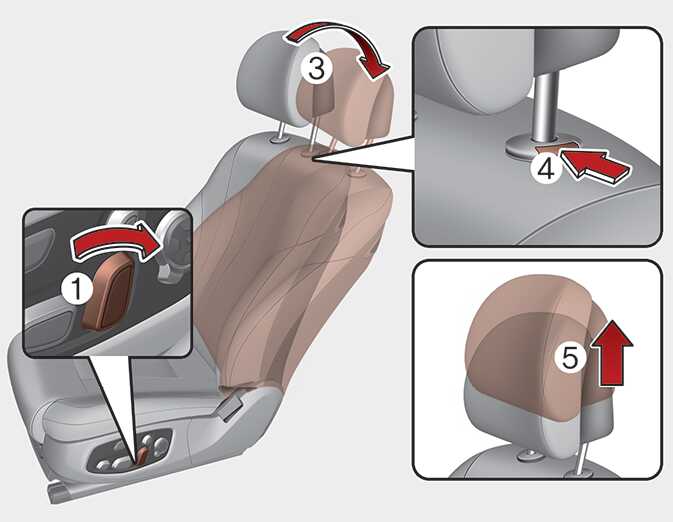 3
4
1
5