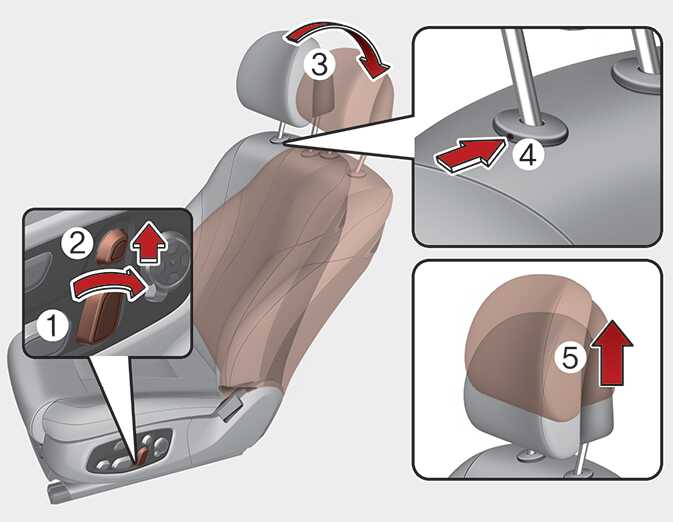 3
4
2
1
5