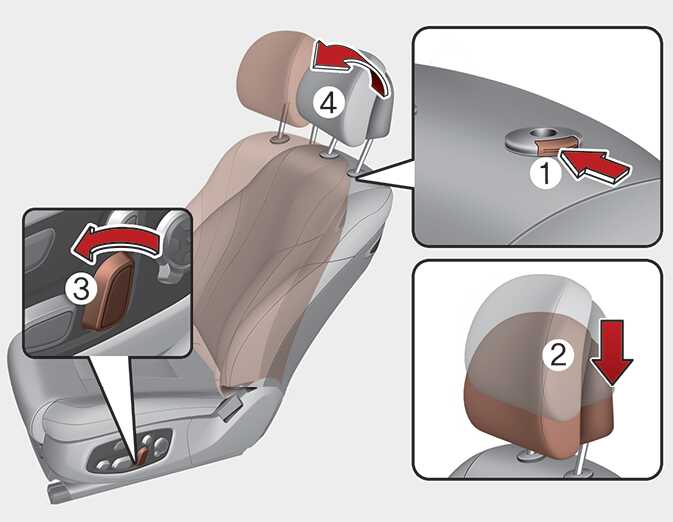 4
1
3
2