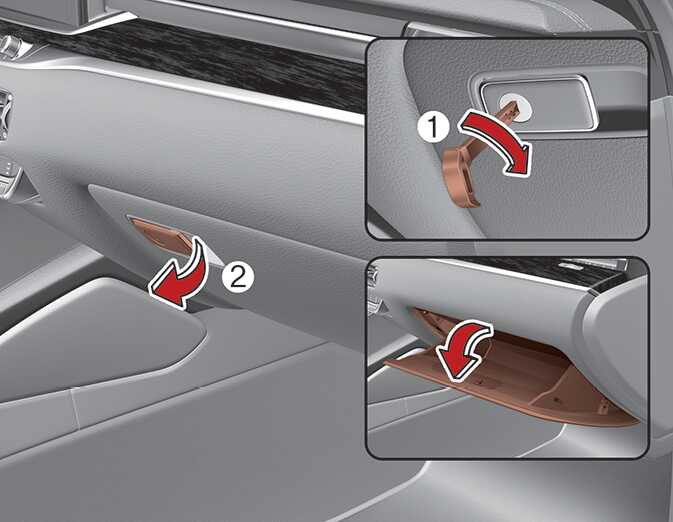 1
2