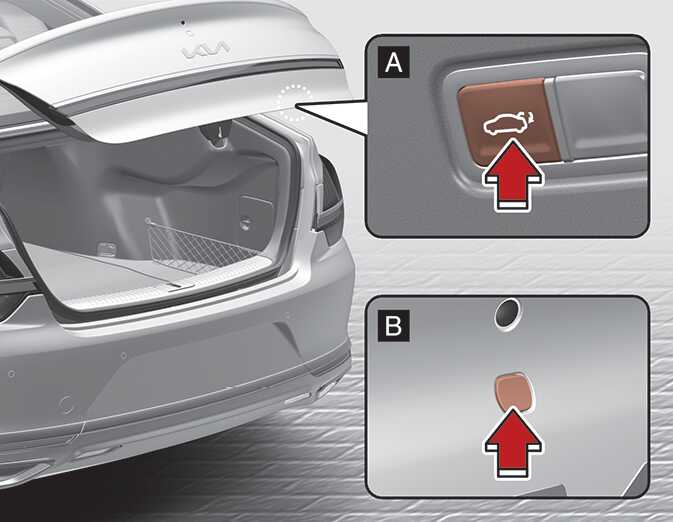 KIA

A

B