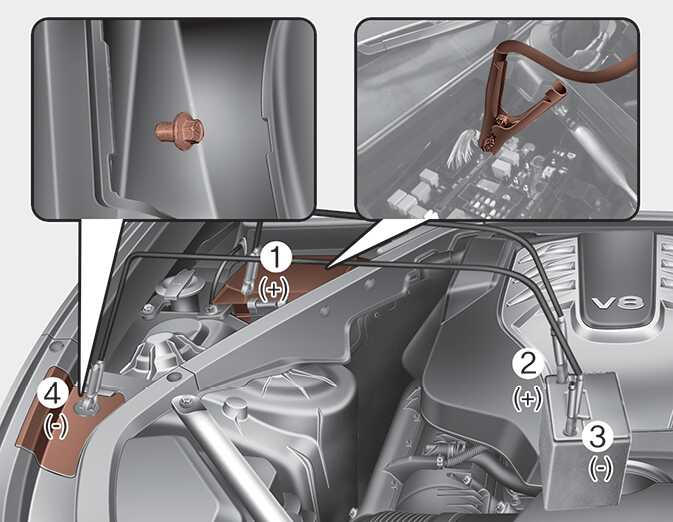 1
(+)

V8

2
(+)

3
(-)

4
(-)