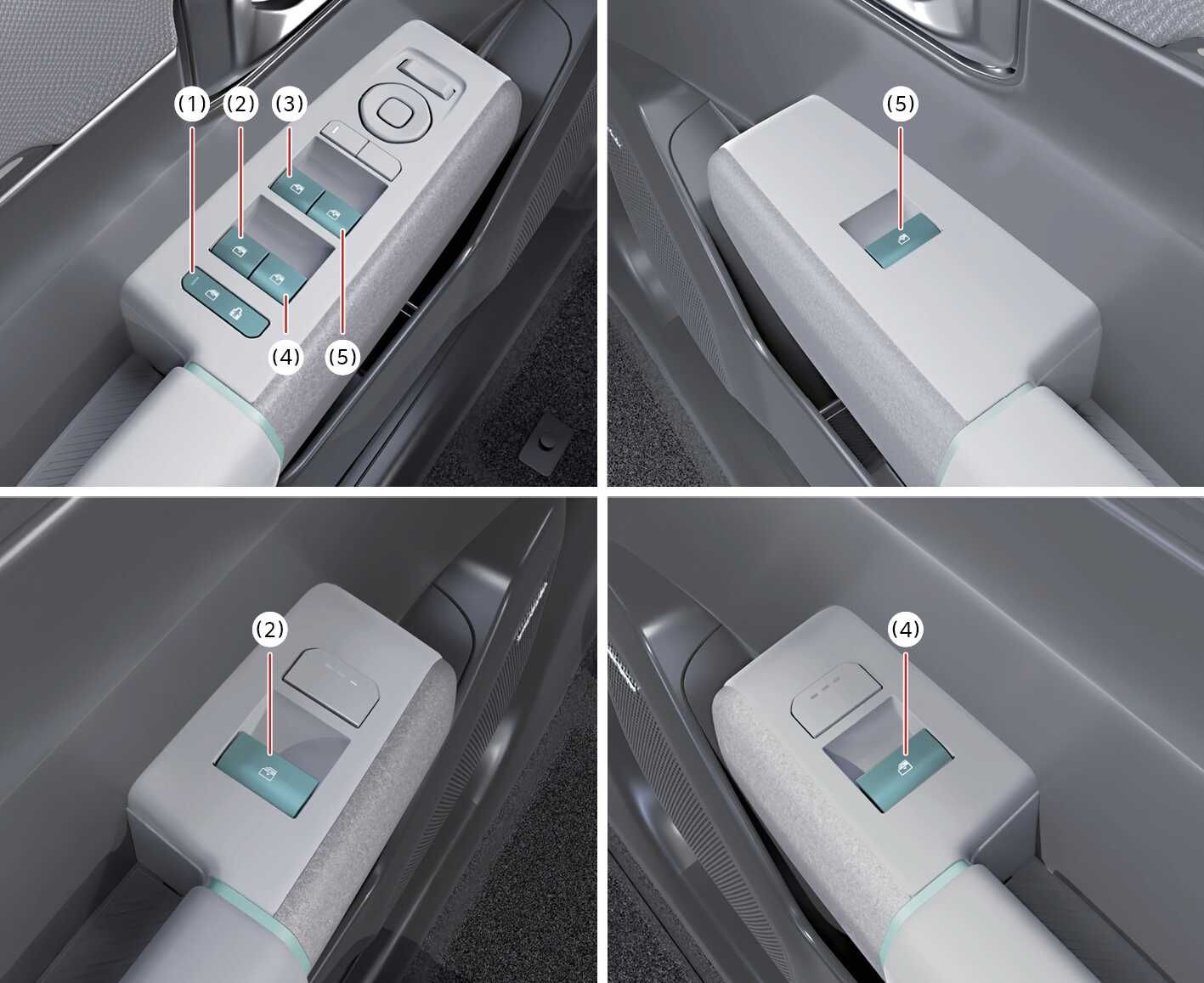 (1)
(2)
(3)
(4)
(5)

(5)

(2)

(4)