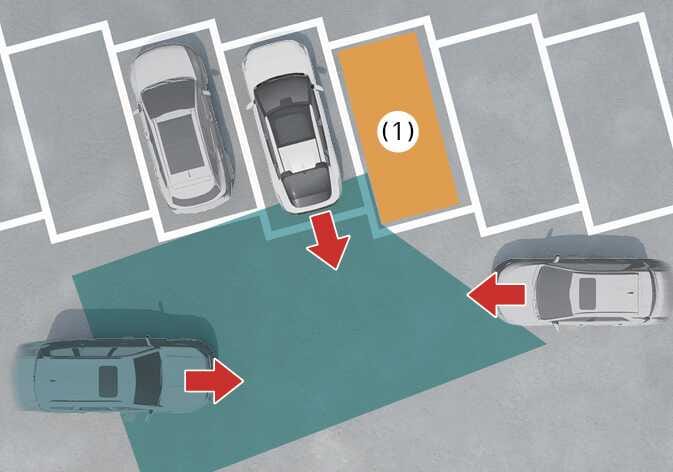 (1)