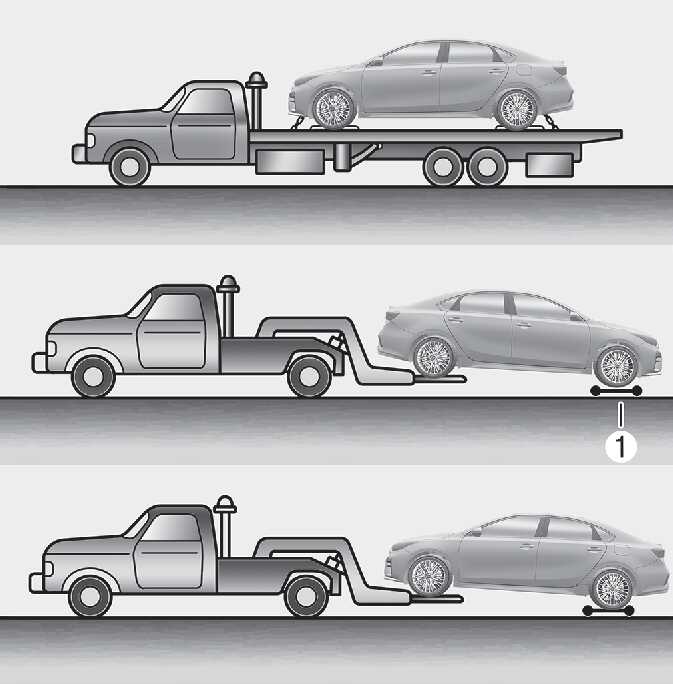 1