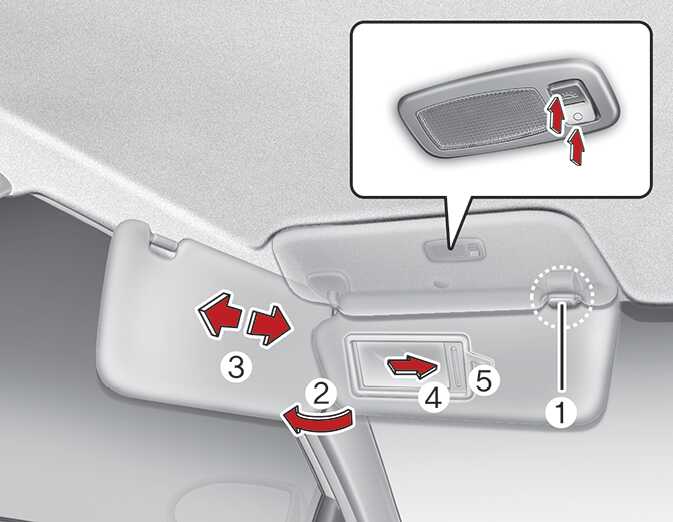 3
2
4
5
1