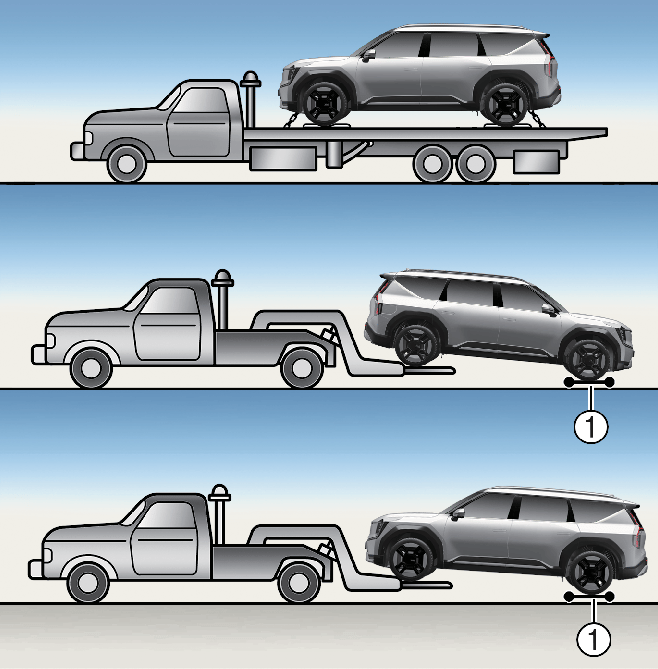 1

1