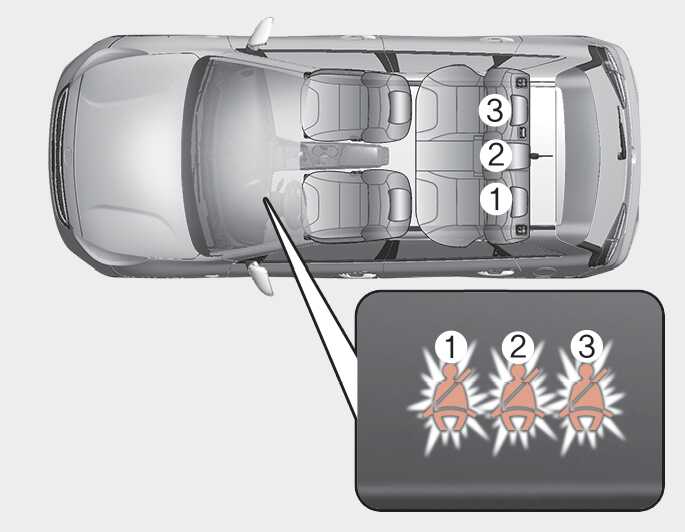 3
2
1
1
2
3