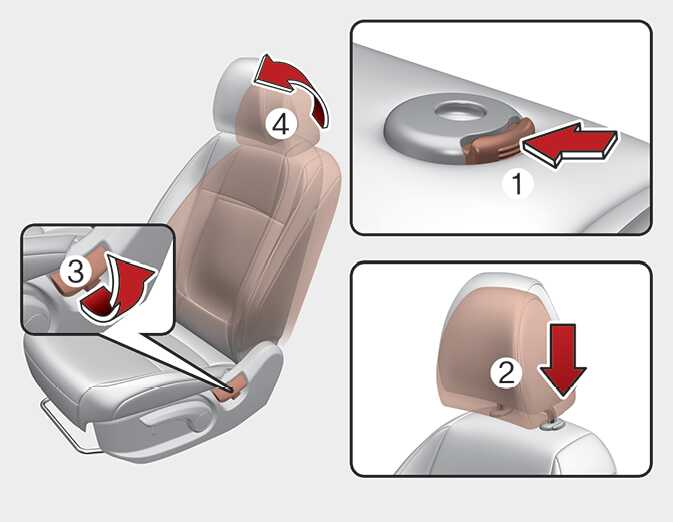 4

1

3

2