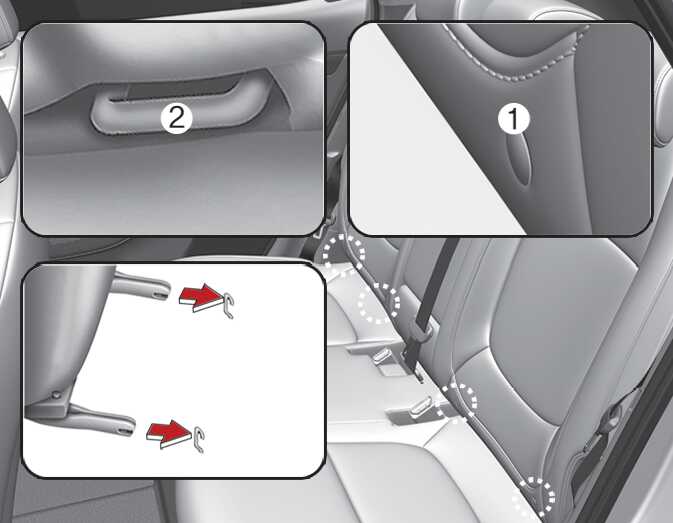 2

1