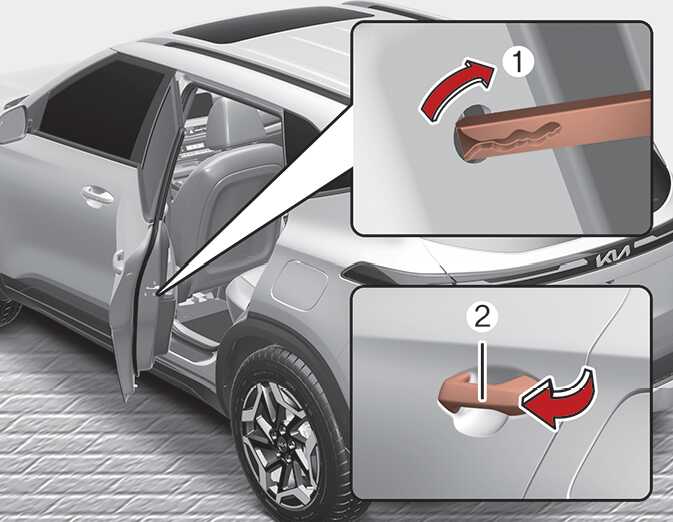 1

KIA

2