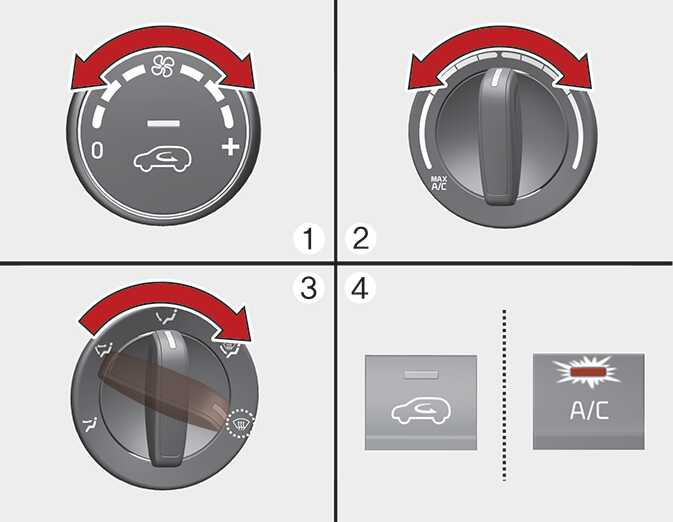 0
+
MAX
A/C
1
2
3
4
A/C