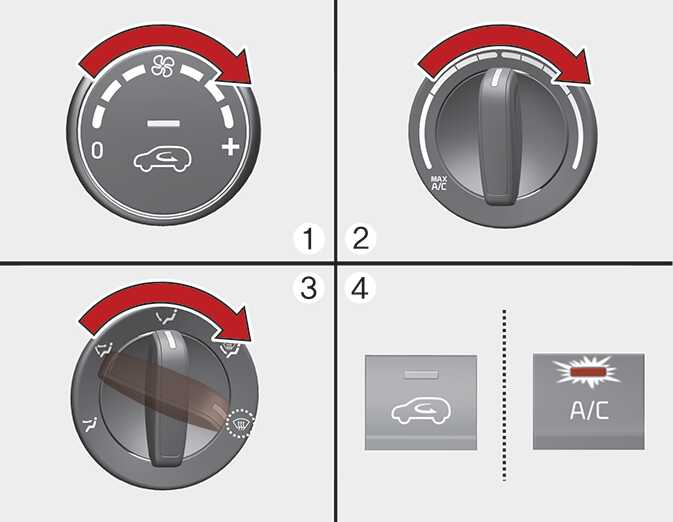 0
+
MAX
A/C
1
2
3
4
A/C