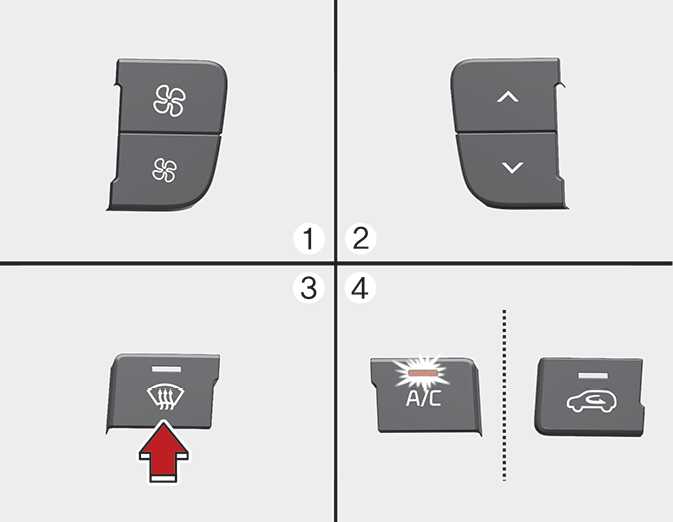 1
2
3
4
A/C