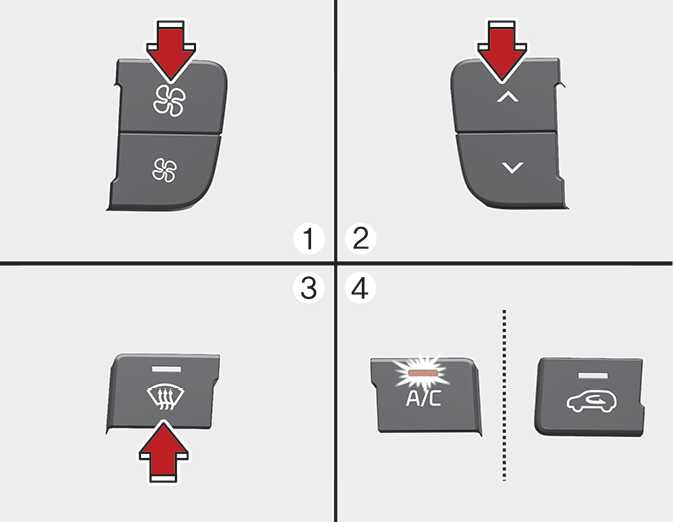 1
2
3
4
A/C