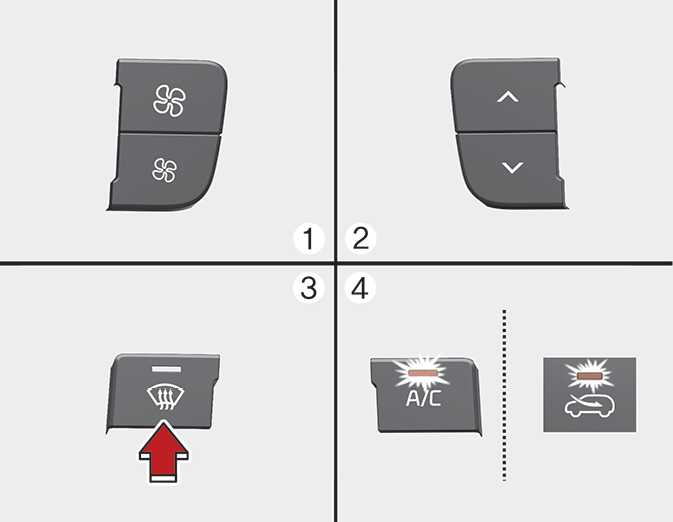 1
2
3
4
A/C