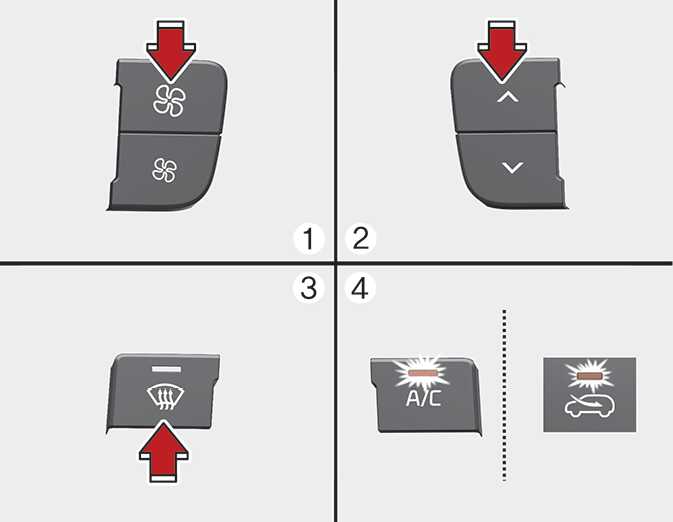 1
2
3
4
A/C