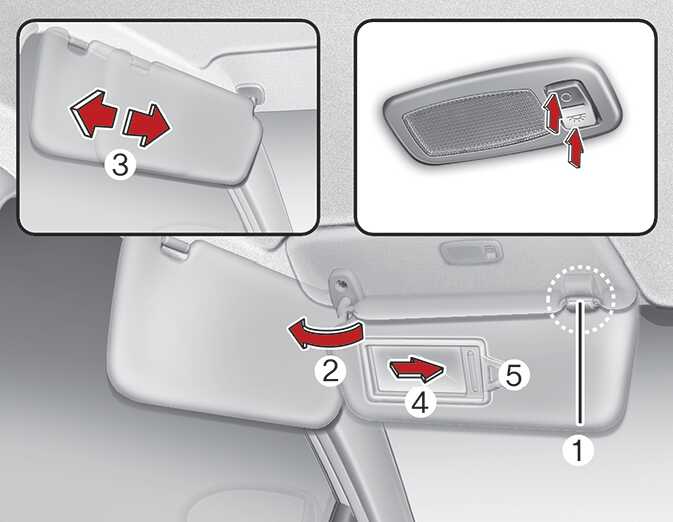 3

2
4
5
1