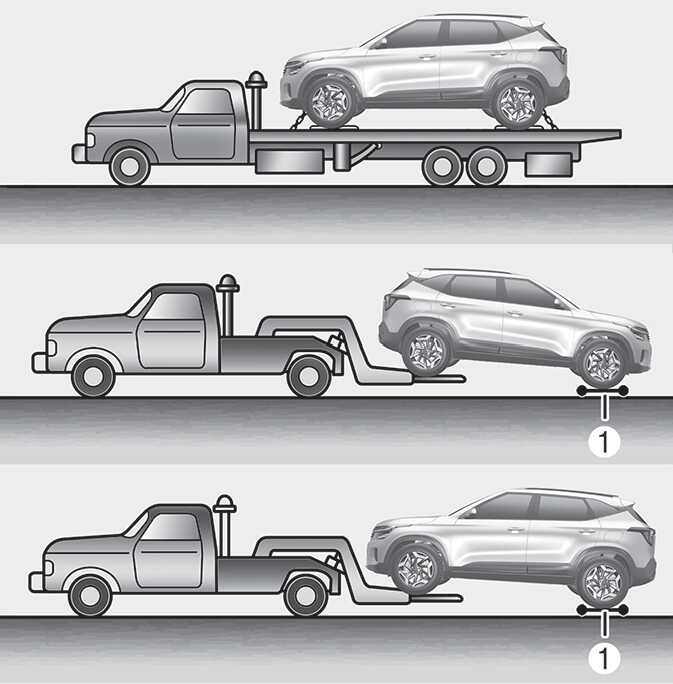 1

1