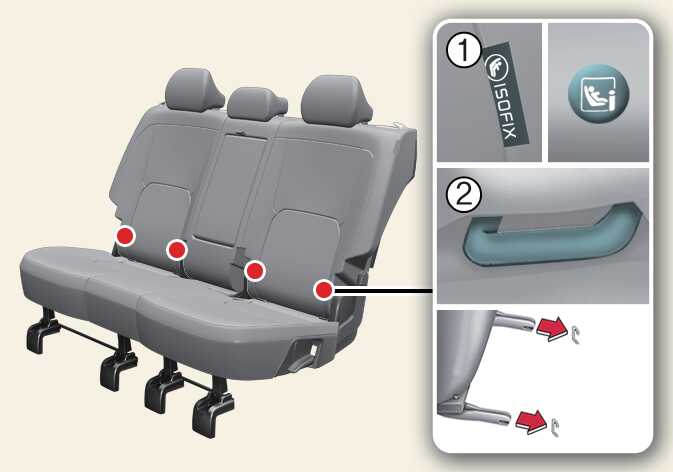 1

ISOFIX

2