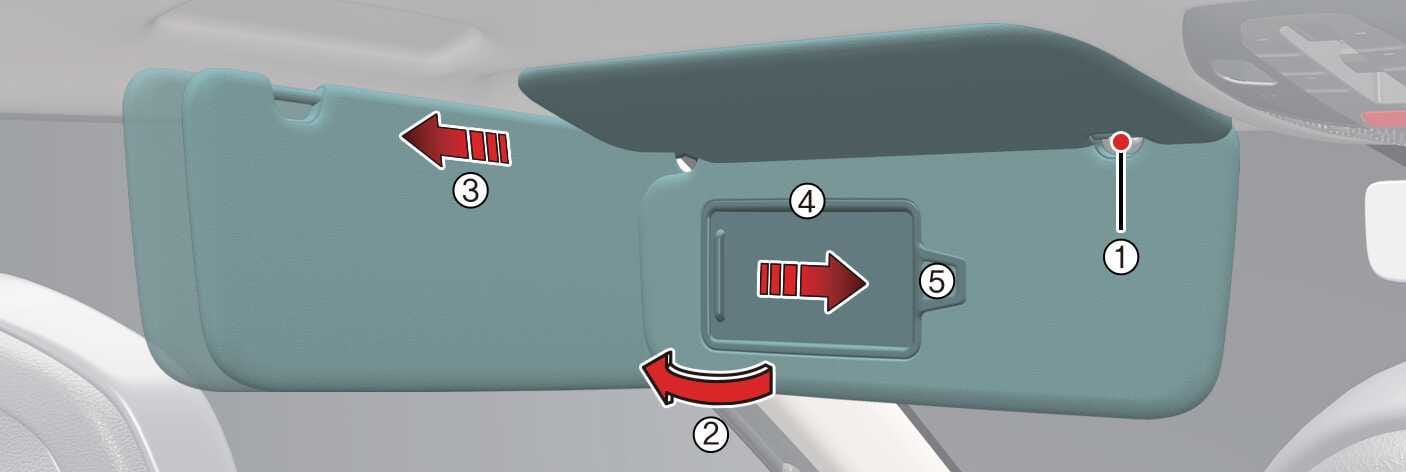 ③
④
⑤
①
②