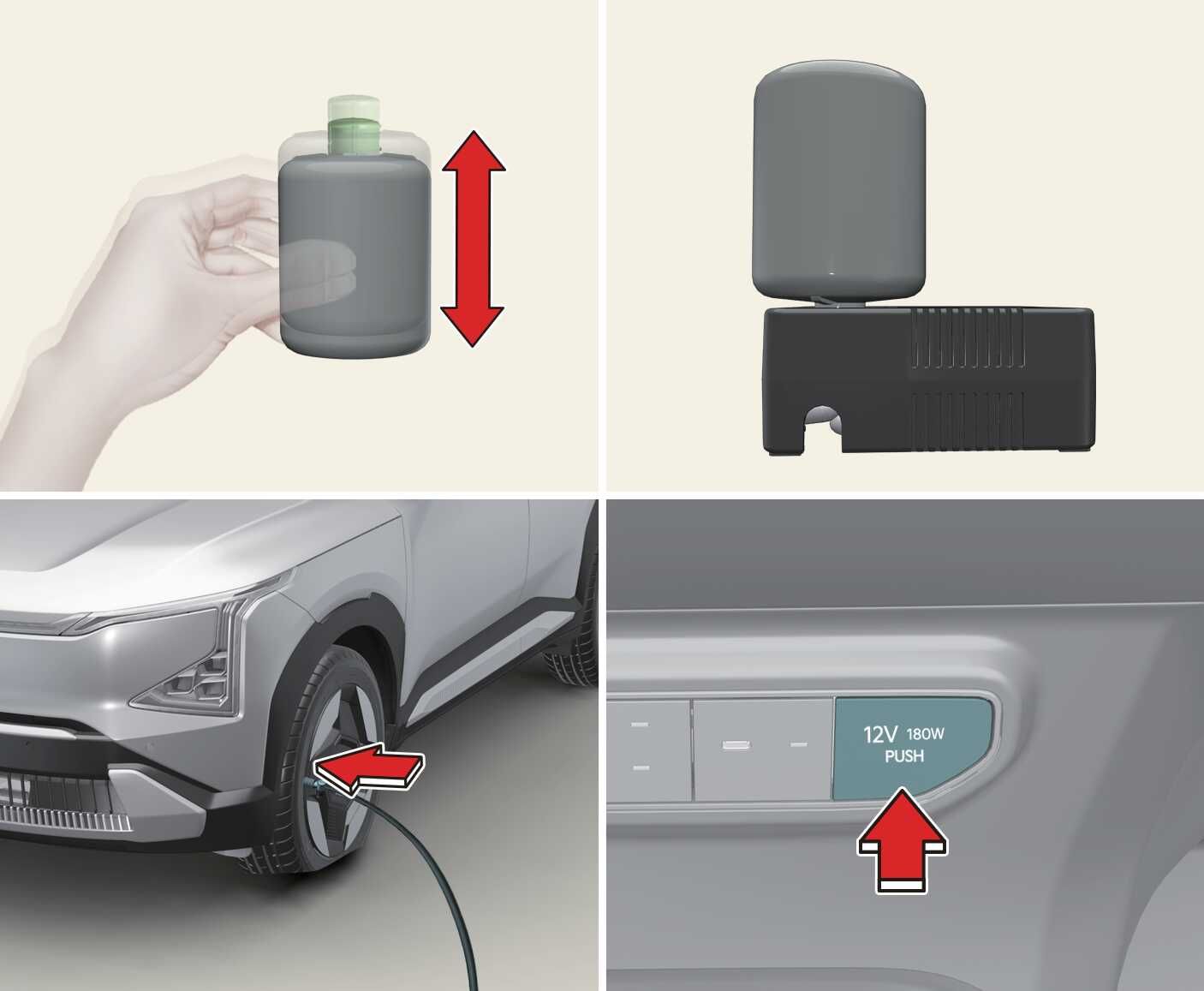 12V 180W
PUSH