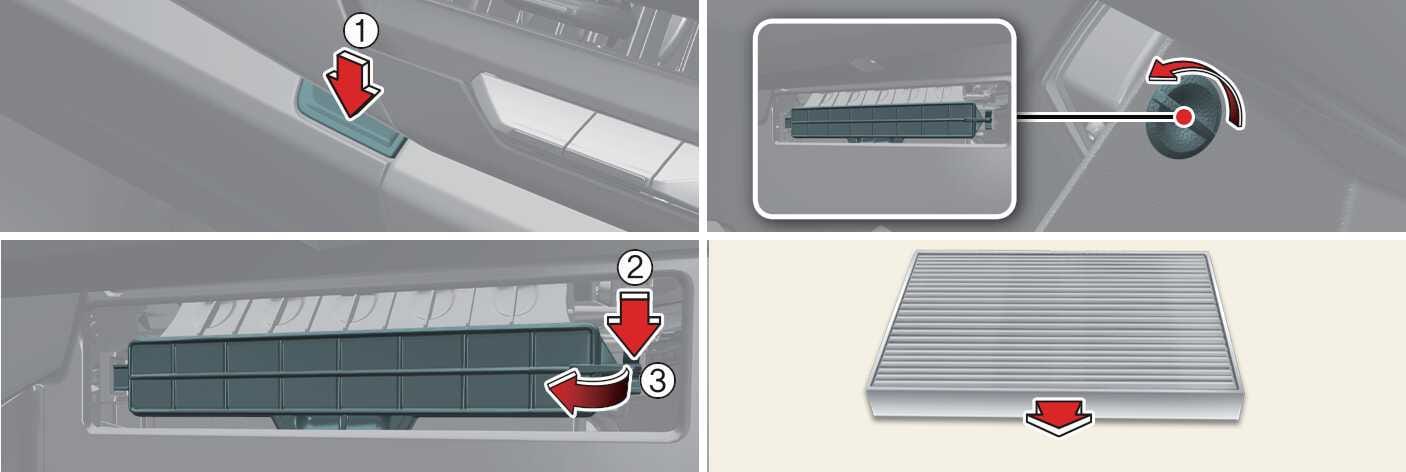 1

2

3