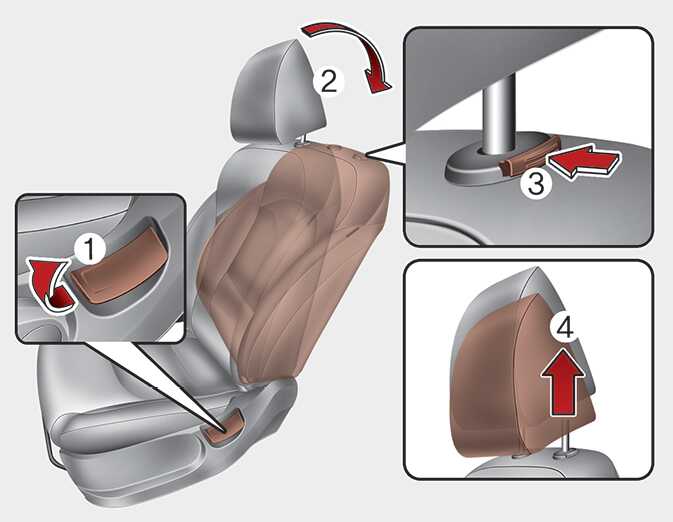 2
3
1
4