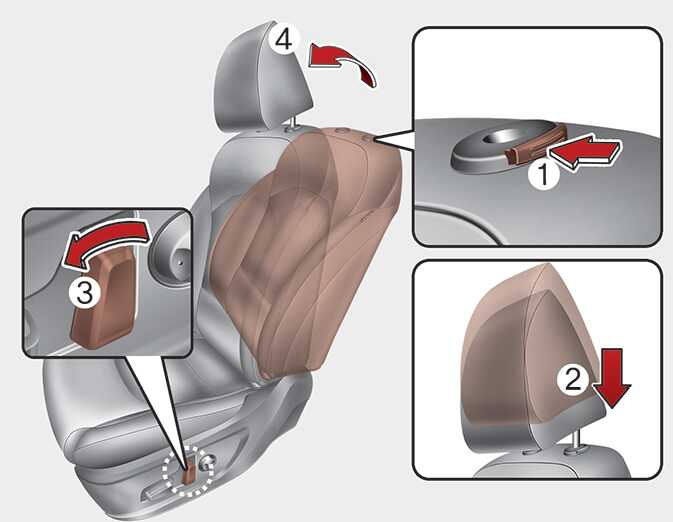 4

1

3

2