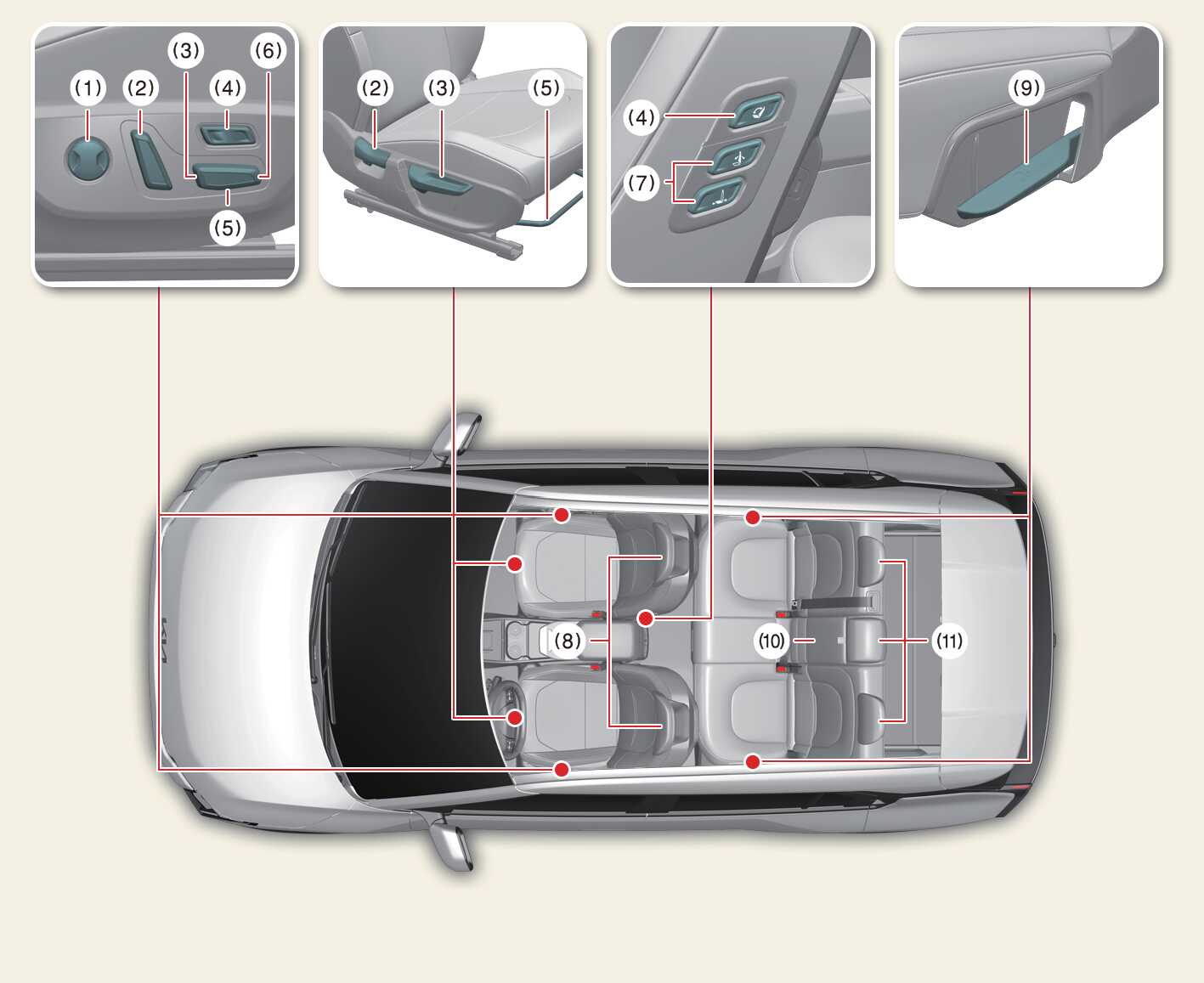 (1) (2) (3) (4) (5) (6)

(2) (3) (5)

(4) (7)

(9)

(8) (10) (11)