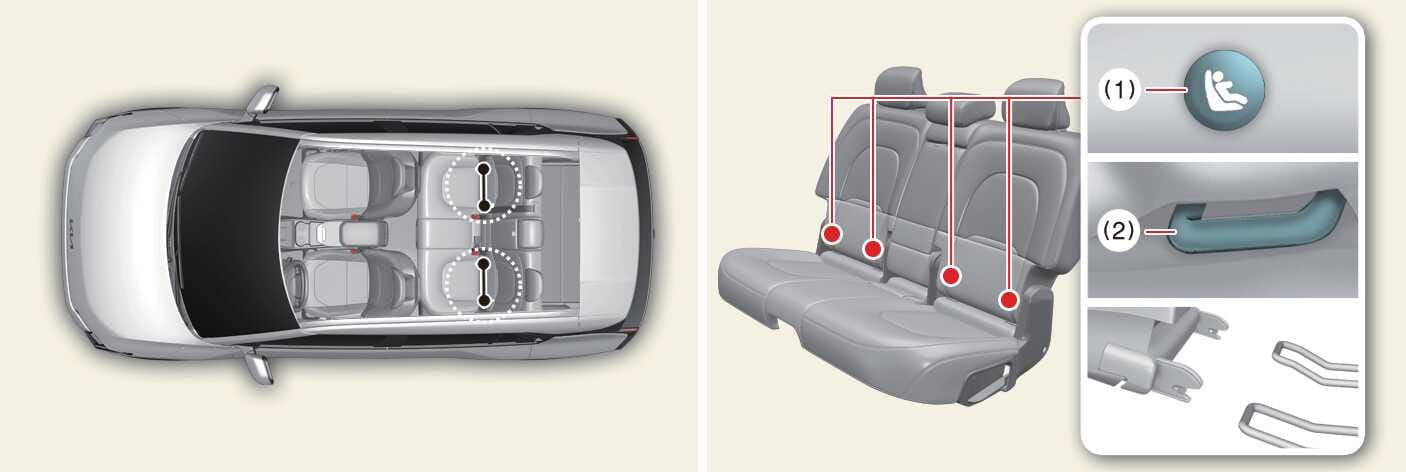 (1)

(2)