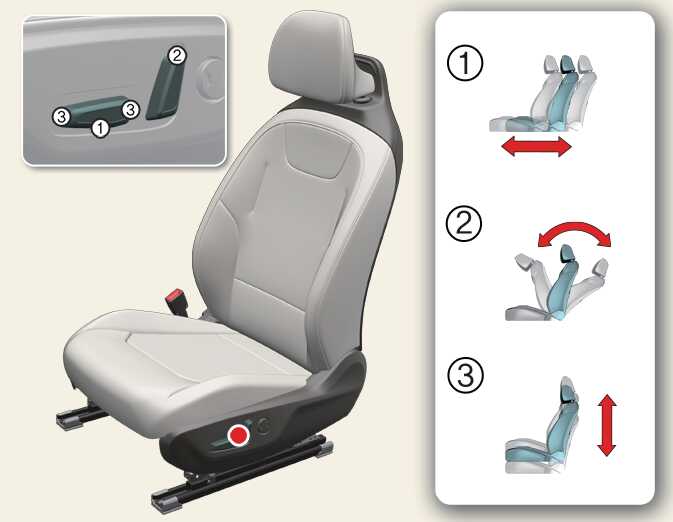 2
3
3
1
1
2
3