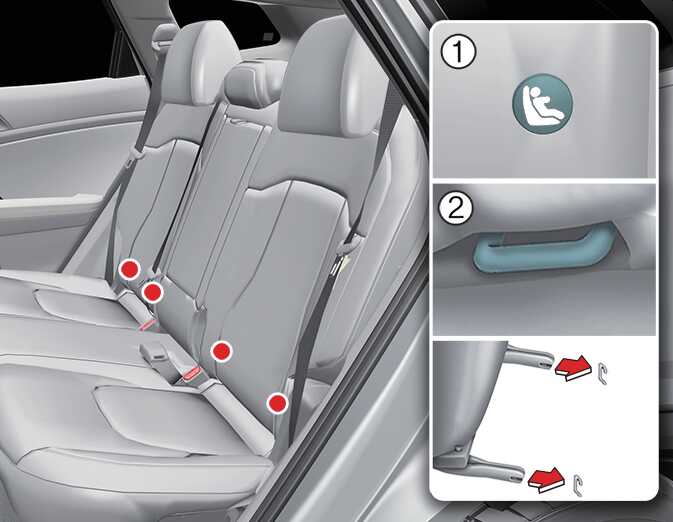 1

2