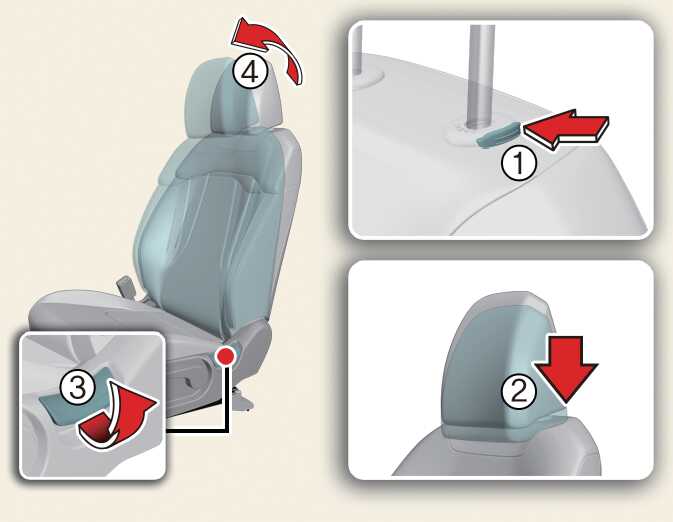 4
1
2
3