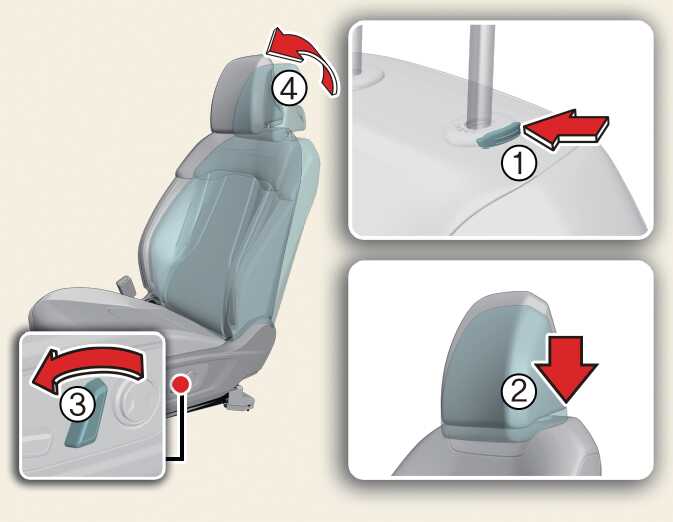 ④
①
②
③